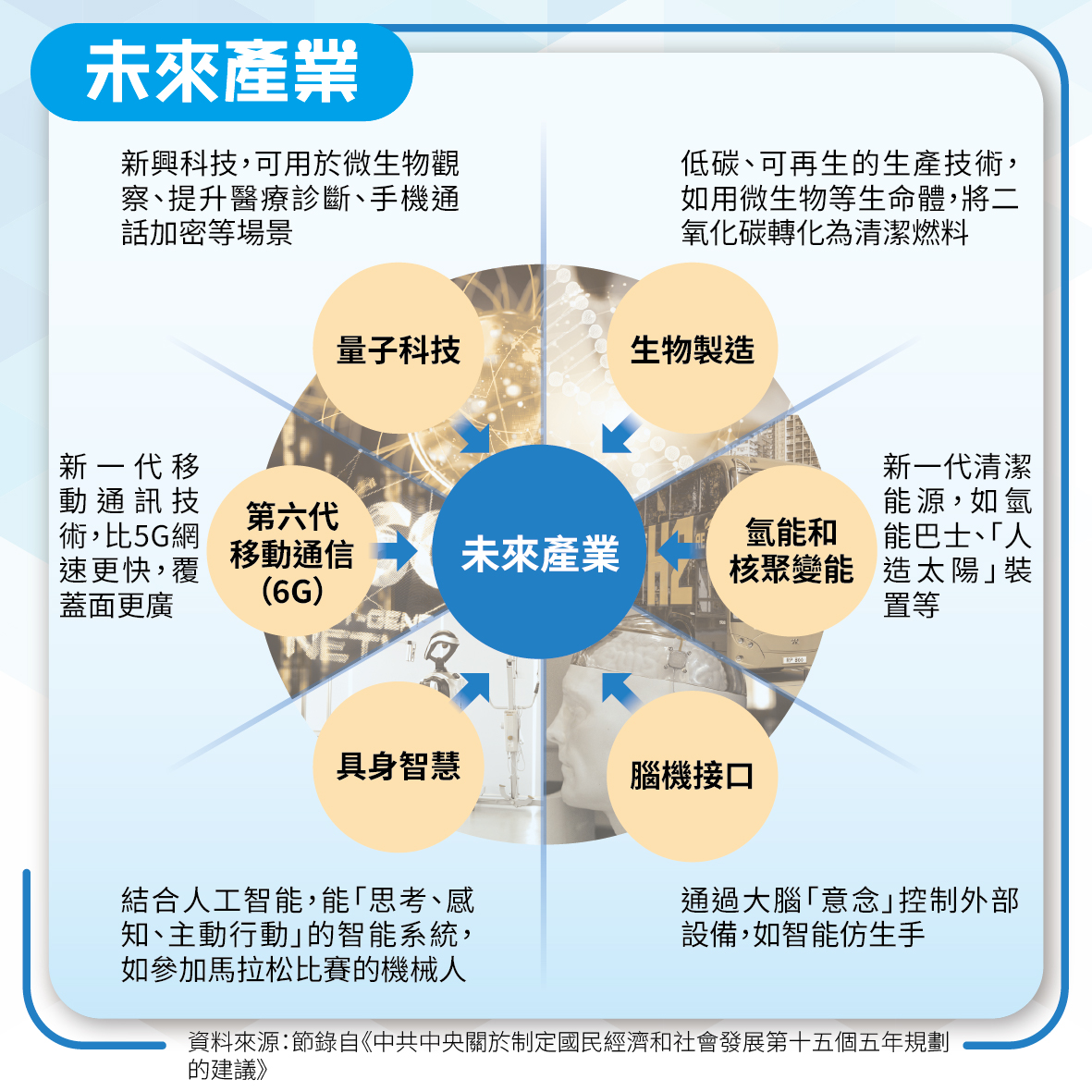 未來產業

新興科技,可用於微生物觀察、提升醫療診斷、手機通話加密等場景

低碳、可再生的生產技術,如用微生物等生命體,將二氧化碳轉化為清潔燃料

量子科技

生物製造

新一代移動通訊技術,比5G網速更快,覆蓋面更廣

第六代移動通信(6G)

未來產業

氫能和核聚變能

新一代清潔能源,如氫能巴士、「人造太陽」裝置等

具身智慧

腦機接口

結合人工智能,能「思考、感知、主動行動」的智能系統,如參加馬拉松比賽的機械人

通過大腦「意念」控制外部設備,如智能仿生手

資料來源:節錄自《中共中央關於制定國民經濟和社會發展第十五個五年規劃的建議》